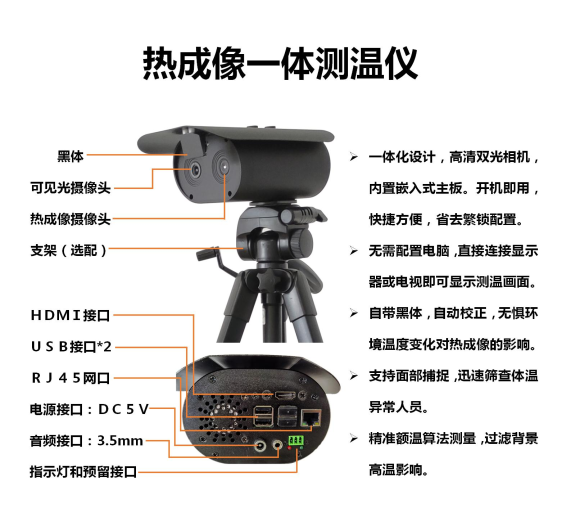 热成像一体测温仪

黑体
可见光摄像头
热成像摄像头
支架（选配）

HDMI接口
USB接口*2
RJ45网口
电源接口：DC5V
音频接口：3.5mm
指示灯和预留接口

➢ 一体化设计，高清双光相机，内置嵌入式主板。开机即用，快捷方便，省去繁锁配置。
➢ 无需配置电脑，直接连接显示器或电视即可显示测温画面。
➢ 自带黑体，自动校正，无惧环境温度变化对热成像的影响。
➢ 支持面部捕捉，迅速筛查体温异常人员。
➢ 精准额温算法测量，过滤背景高温影响。